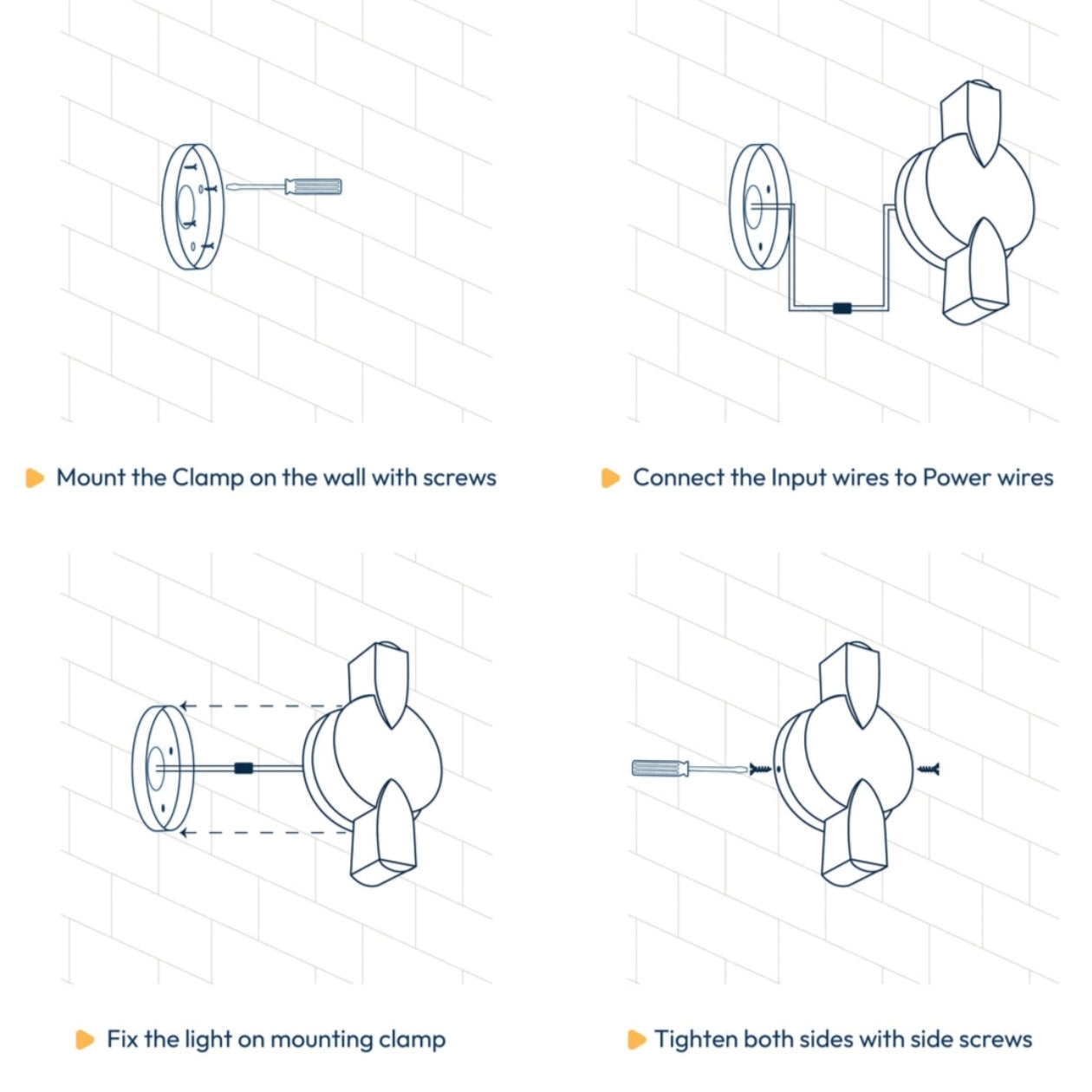 Mount the Clamp on the wall with screws

Connect the Input wires to Power wires

Fix the light on mounting clamp

Tighten both sides with side screws